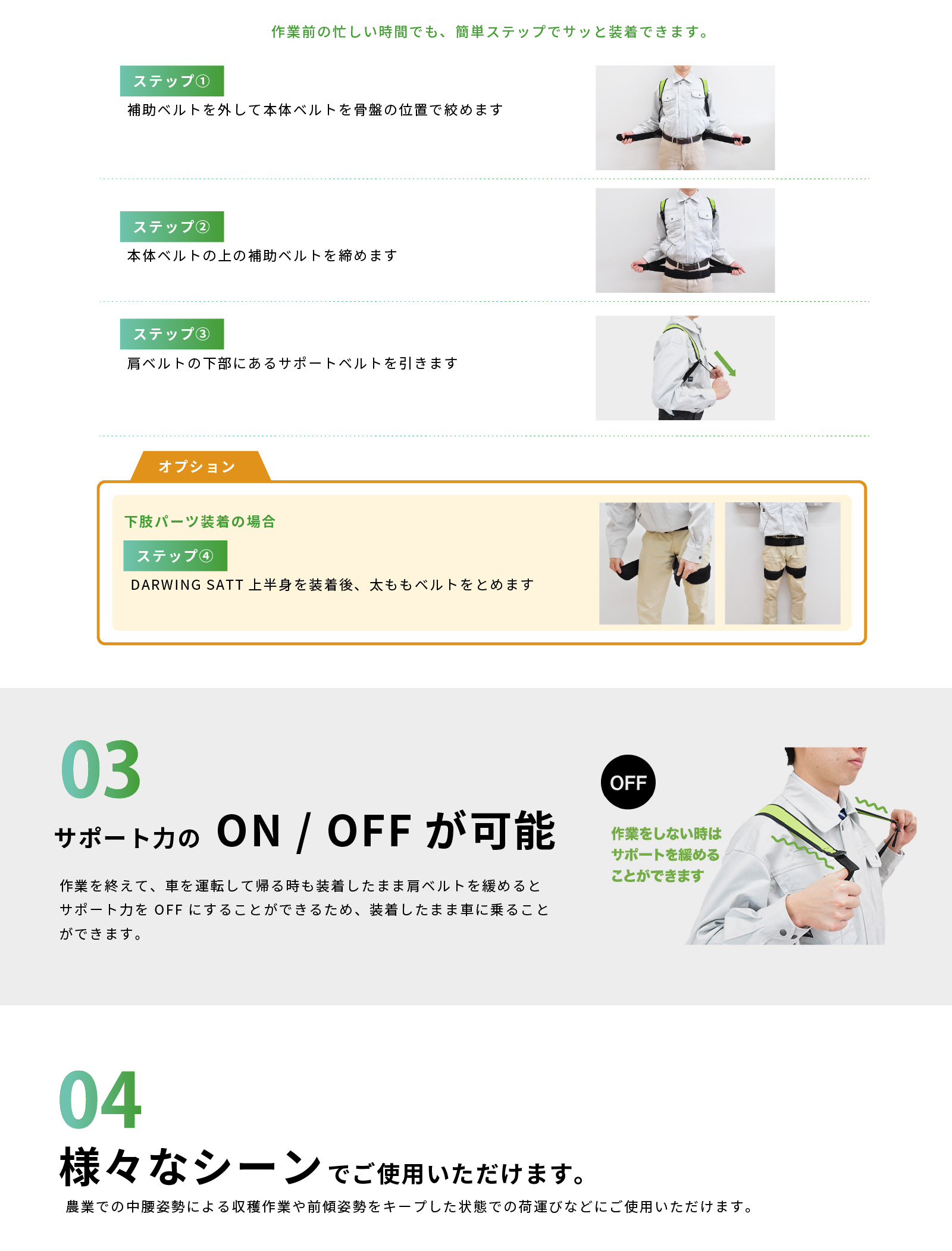 作業前の忙しい時間でも、簡単ステップでサッと装着できます。

ステップ①
補助ベルトを外して本体ベルトを骨盤の位置で絞めます

ステップ②
本体ベルトの上の補助ベルトを締めます

ステップ③
肩ベルトの下部にあるサポートベルトを引きます

オプション

下肢パーツ装着の場合

ステップ④
DARWING SATT 上半身を装着後、太ももベルトをとめます

03

サポート力の ON / OFF が可能

作業を終えて、車を運転して帰る時も装着したまま肩ベルトを緩めるとサポート力を OFF にすることができるため、装着したまま車に乗ることができます。

OFF

作業をしない時はサポートを緩めることができます

04

様々なシーンでご使用いただけます。

農業での中腰姿勢による収穫作業や前傾姿勢をキープした状態での荷運びなどにご使用いただけます。